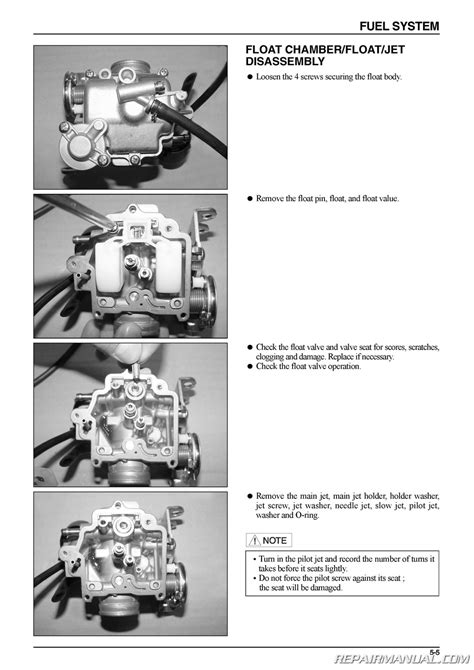 FUEL SYSTEM

FLOAT CHAMBER/FLOAT/JET DISASSEMBLY

● Loosen the 4 screws securing the float body.

● Remove the float pin, float, and float value.

● Check the float valve and valve seat for scores, scratches, clogging and damage. Replace if necessary.
● Check the float valve operation.

● Remove the main jet, main jet holder, holder washer, jet screw, jet washer, needle jet, slow jet, pilot jet, washer and O-ring.

NOTE

• Turn in the pilot jet and record the number of turns it takes before it seats lightly.
• Do not force the pilot screw against its seat ; the seat will be damaged.

5-5

REPAIRMANUAL.COM